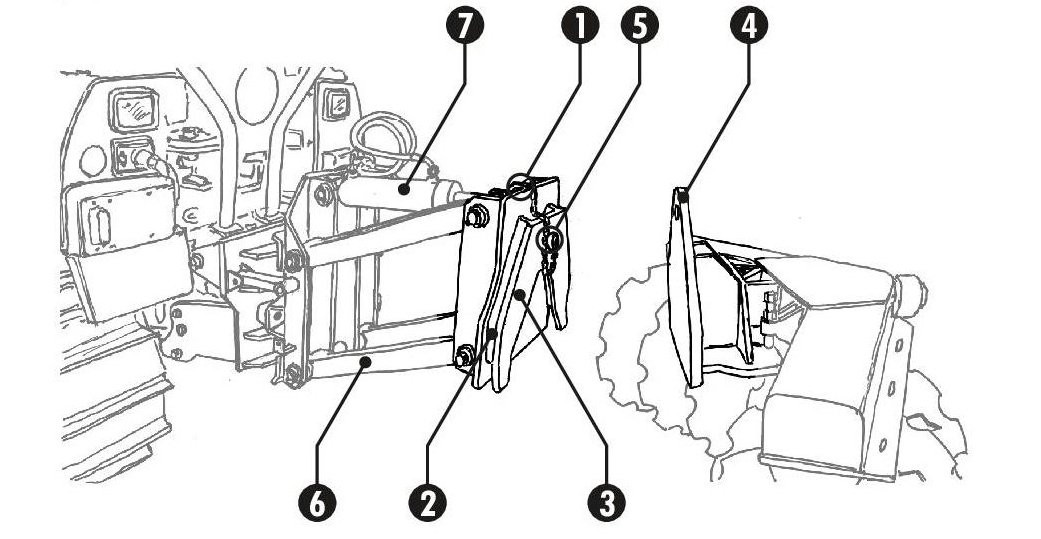 7
1
5
4
6
2
3