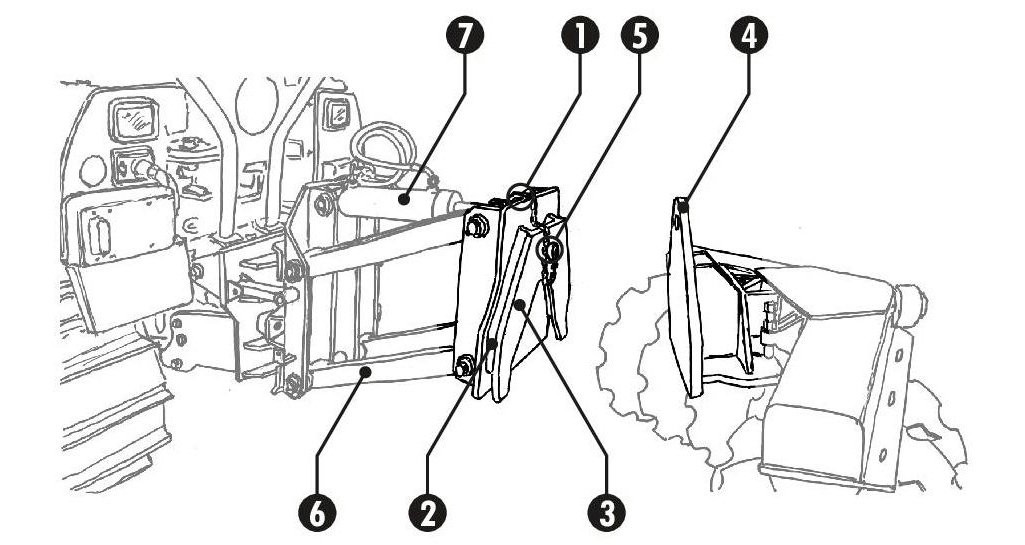 7
1
5
4
6
2
3