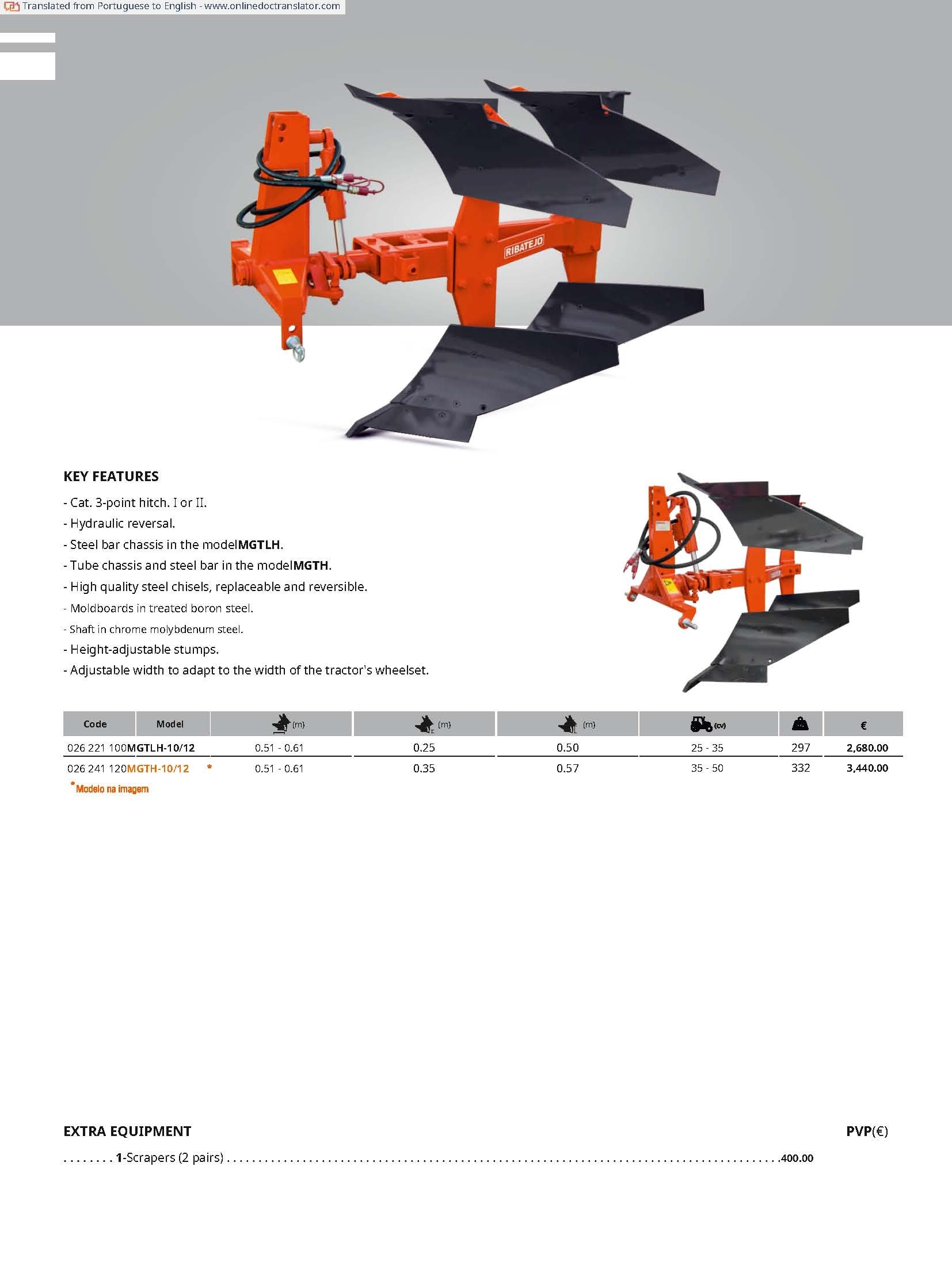 Translated from Portuguese to English - www.onlinedoctranslator.com

RIBATEJO

KEY FEATURES

- Cat. 3-point hitch. I or II.
- Hydraulic reversal.
- Steel bar chassis in the modelMGTLH.
- Tube chassis and steel bar in the modelMGTH.
- High quality steel chisels, replaceable and reversible.
- Moldboards in treated boron steel.
- Shaft in chrome molybdenum steel.
- Height-adjustable stumps.
- Adjustable width to adapt to the width of the tractor's wheelset.

| Code | Model | (m) | (m) | (m) | (cv) | | € |
|---|---|---|---|---|---|---|---|
| 026 221 100 | MGTLH-10/12 | 0.51 - 0.61 | 0.25 | 0.50 | 25 - 35 | 297 | 2,680.00 |
| 026 241 120 | MGTH-10/12 * | 0.51 - 0.61 | 0.35 | 0.57 | 35 - 50 | 332 | 3,440.00 |

*Modelo na imagem

EXTRA EQUIPMENT

PVP(€)

........ 1-Scrapers (2 pairs) ........ 400.00